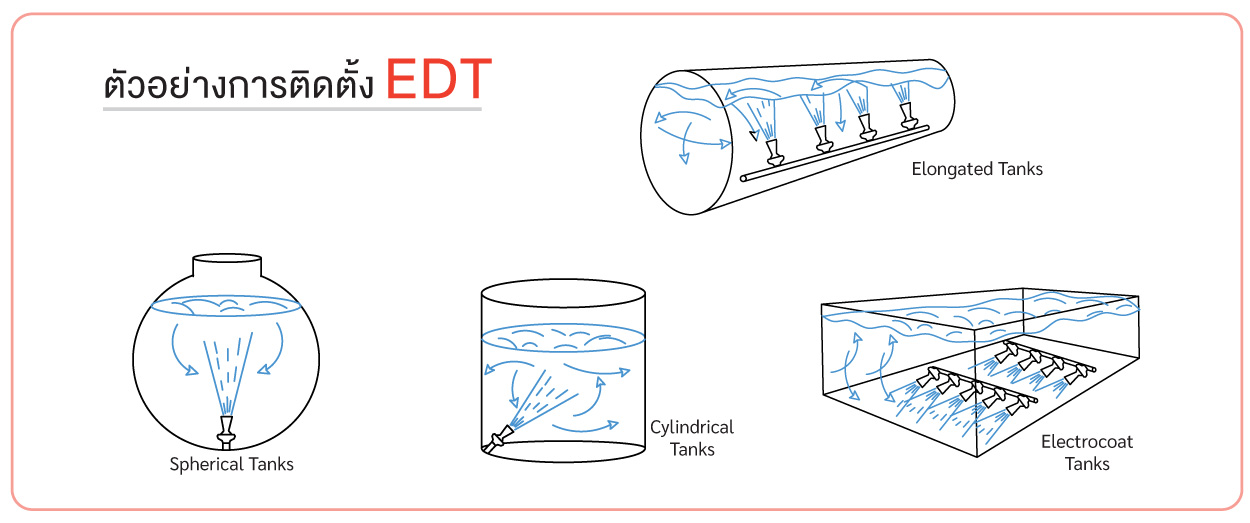 ตัวอย่างการติดตั้ง EDT

Elongated Tanks

Spherical Tanks

Cylindrical Tanks

Electrocoat Tanks